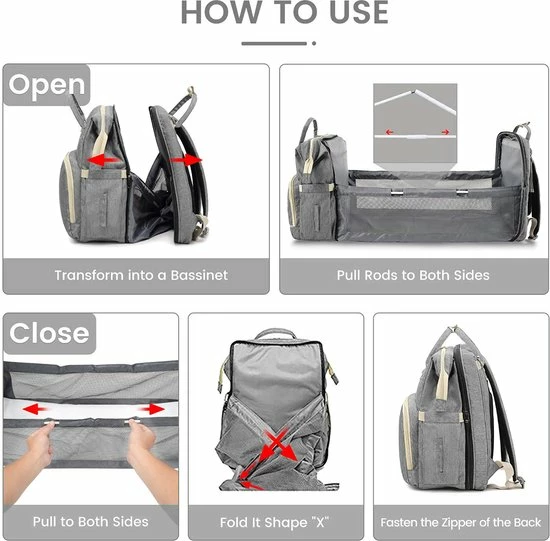 HOW TO USE

Open

Transform into a Bassinet

Pull Rods to Both Sides

Close

Pull to Both Sides

Fold It Shape "X"

Fasten the Zipper of the Back