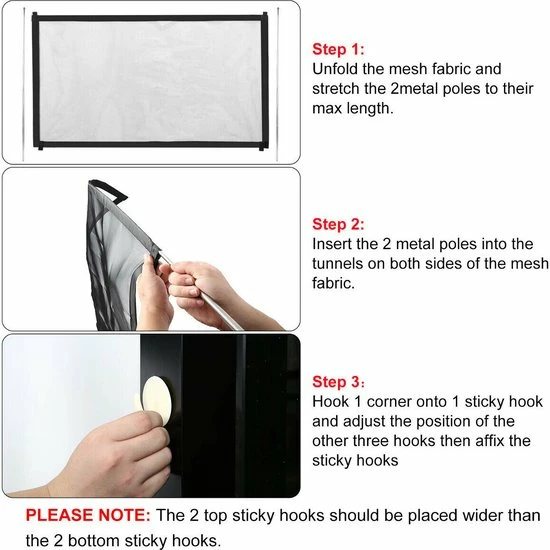 Step 1:
Unfold the mesh fabric and stretch the 2metal poles to their max length.

Step 2:
Insert the 2 metal poles into the tunnels on both sides of the mesh fabric.

Step 3:
Hook 1 corner onto 1 sticky hook and adjust the position of the other three hooks then affix the sticky hooks

PLEASE NOTE: The 2 top sticky hooks should be placed wider than the 2 bottom sticky hooks.